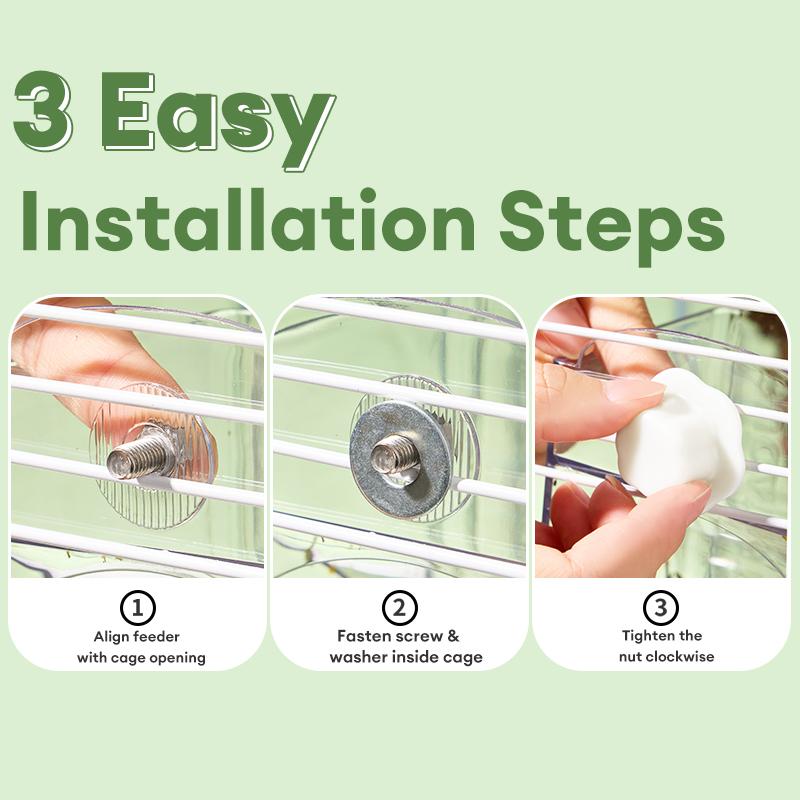 3 Easy
Installation Steps

①
Align feeder with cage opening

②
Fasten screw & washer inside cage

③
Tighten the nut clockwise