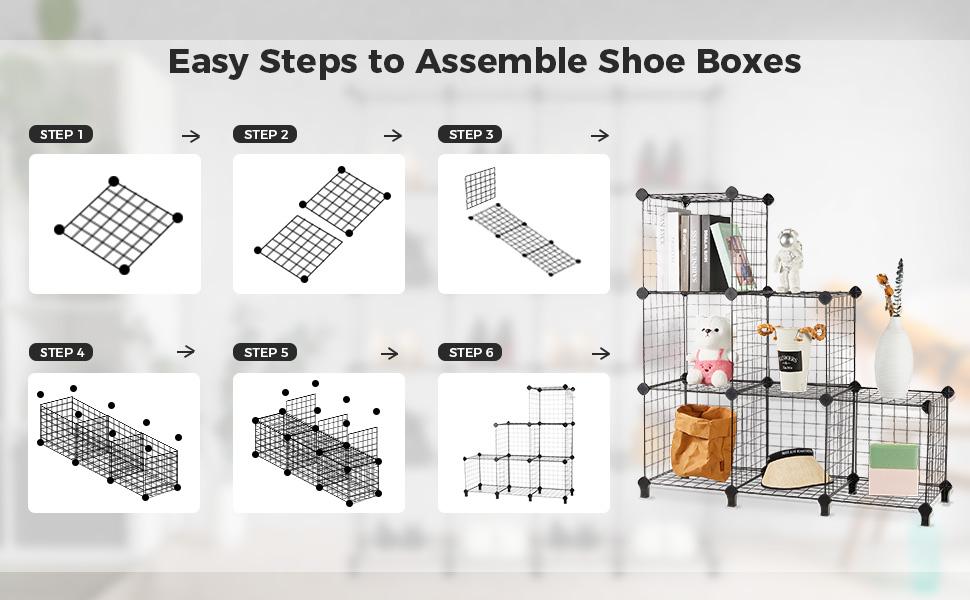 Easy Steps to Assemble Shoe Boxes

STEP 1 →

STEP 2 →

STEP 3 →

STEP 4 →

STEP 5 →

STEP 6 →