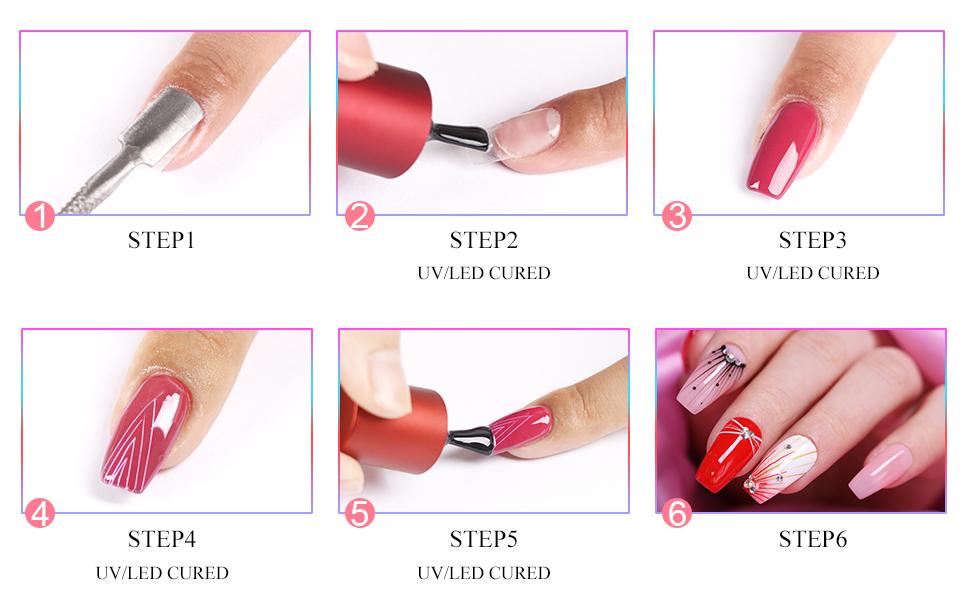 1
STEP1

2
STEP2
UV/LED CURED

3
STEP3
UV/LED CURED

4
STEP4
UV/LED CURED

5
STEP5
UV/LED CURED

6
STEP6