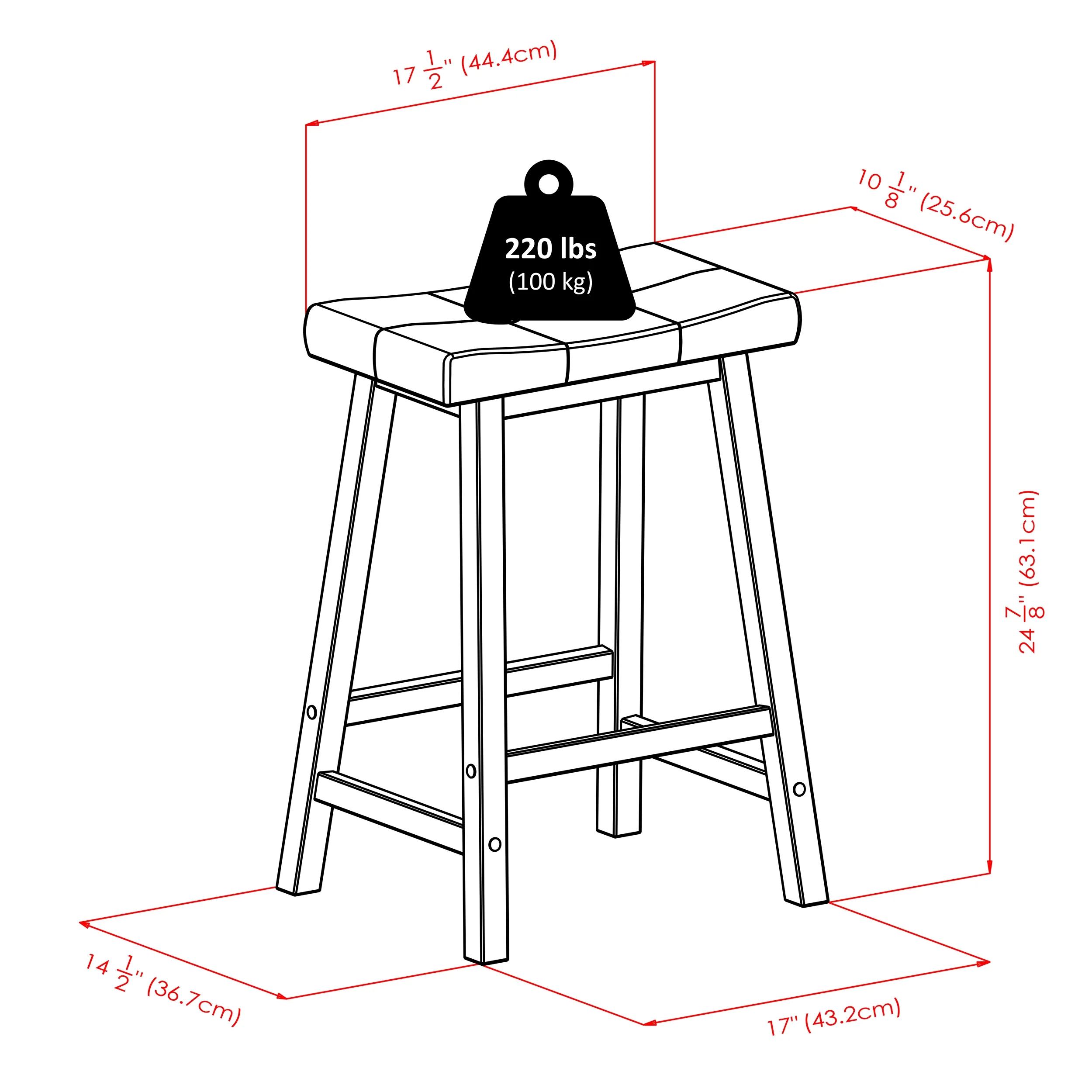 $17\frac{1}{2}$" (44.4cm)

$10\frac{1}{8}$" (25.6cm)

220 lbs
(100 kg)

$24\frac{7}{8}$" (63.1cm)

$14\frac{1}{2}$" (36.7cm)

17" (43.2cm)