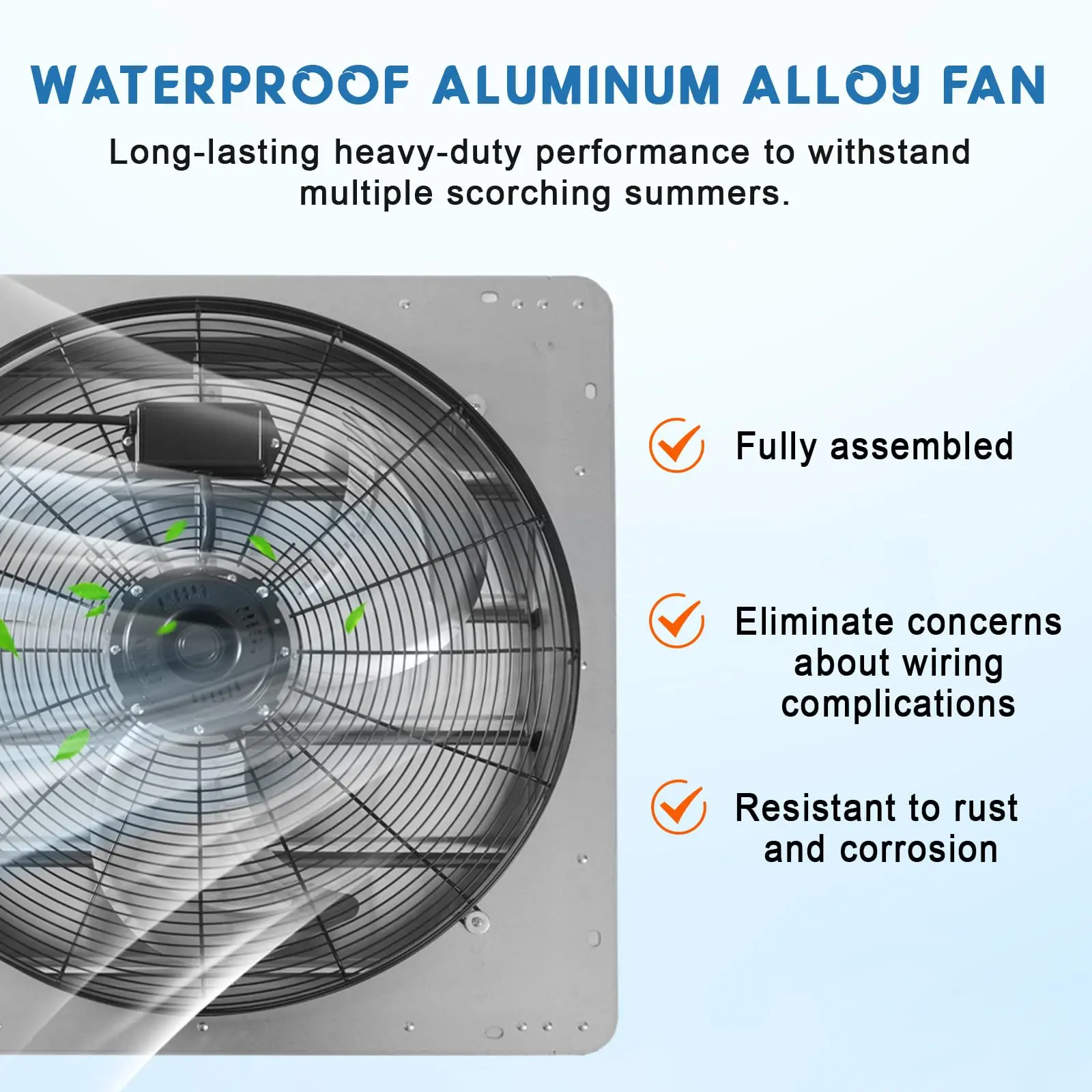 WATERPROOF ALUMINUM ALLOY FAN

Long-lasting heavy-duty performance to withstand multiple scorching summers.

Fully assembled

Eliminate concerns about wiring complications

Resistant to rust and corrosion