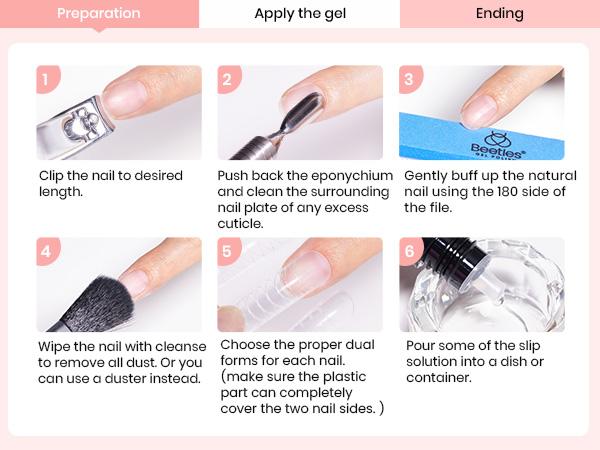 Preparation
Apply the gel
Ending

1
Clip the nail to desired length.

2
Push back the eponychium and clean the surrounding nail plate of any excess cuticle.

3
Beetles GEL POLISH
Gently buff up the natural nail using the 180 side of the file.

4
Wipe the nail with cleanse to remove all dust. Or you can use a duster instead.

5
Choose the proper dual forms for each nail. (make sure the plastic part can completely cover the two nail sides. )

6
Pour some of the slip solution into a dish or container.