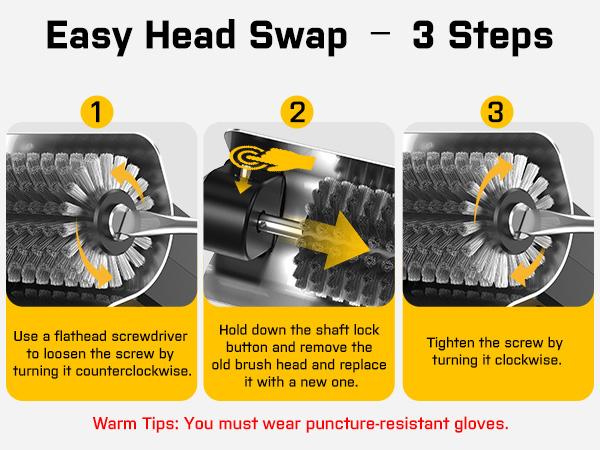 Easy Head Swap – 3 Steps

1

Use a flathead screwdriver to loosen the screw by turning it counterclockwise.

2

Hold down the shaft lock button and remove the old brush head and replace it with a new one.

3

Tighten the screw by turning it clockwise.

Warm Tips: You must wear puncture-resistant gloves.