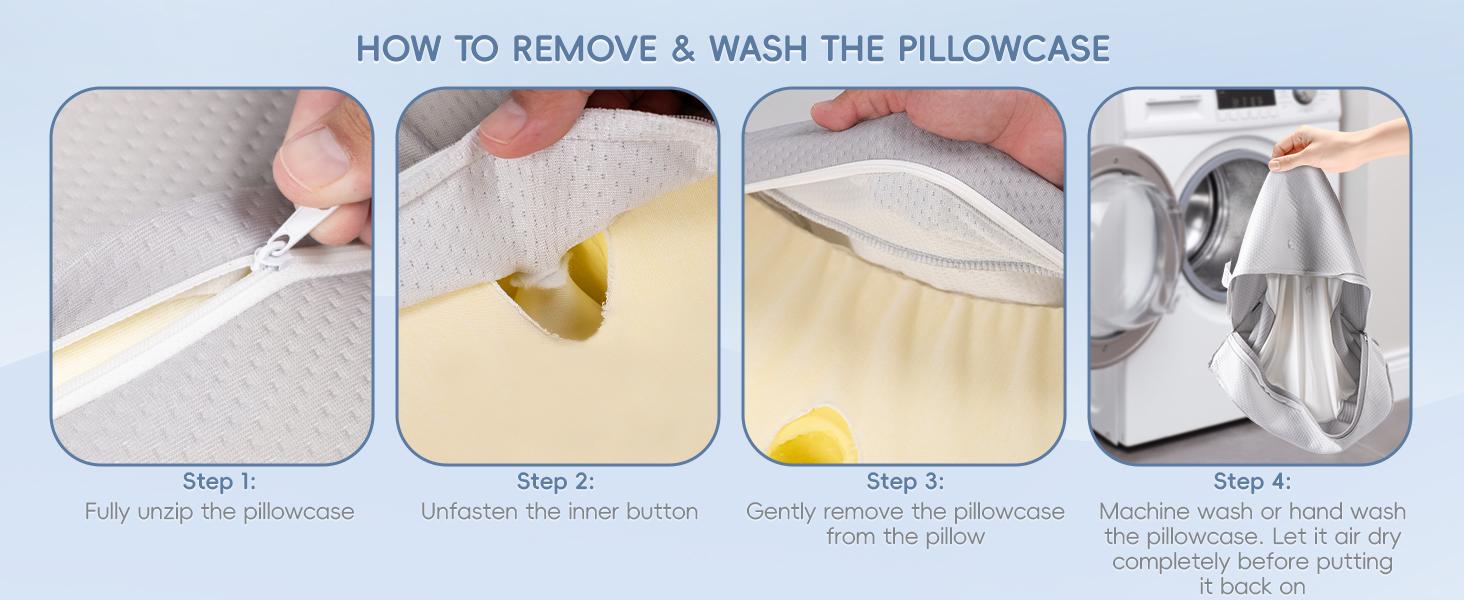 HOW TO REMOVE & WASH THE PILLOWCASE

Step 1:
Fully unzip the pillowcase

Step 2:
Unfasten the inner button

Step 3:
Gently remove the pillowcase from the pillow

Step 4:
Machine wash or hand wash the pillowcase. Let it air dry completely before putting it back on