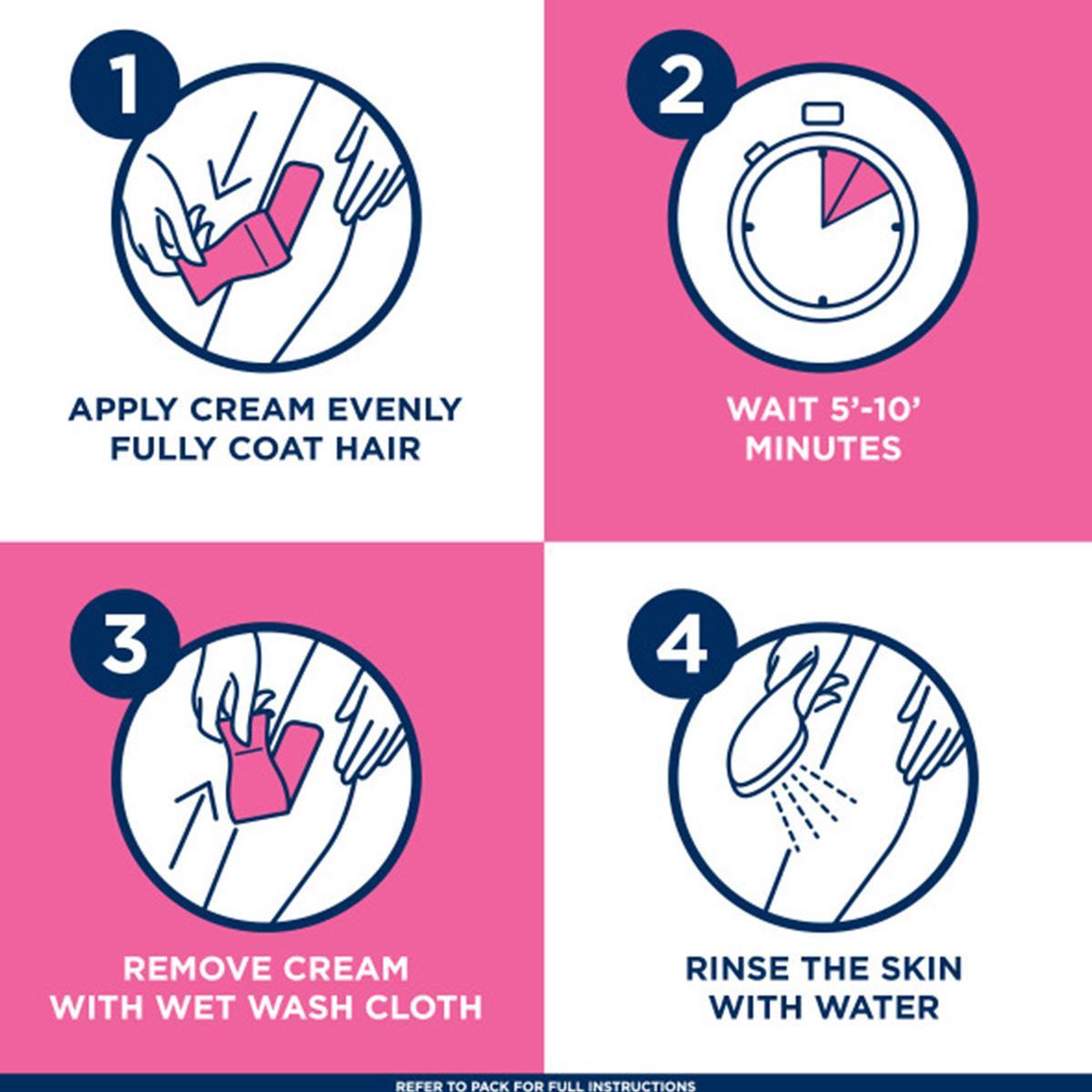 1

APPLY CREAM EVENLY
FULLY COAT HAIR

2

WAIT 5’-10’
MINUTES

3

REMOVE CREAM
WITH WET WASH CLOTH

4

RINSE THE SKIN
WITH WATER

REFER TO PACK FOR FULL INSTRUCTIONS