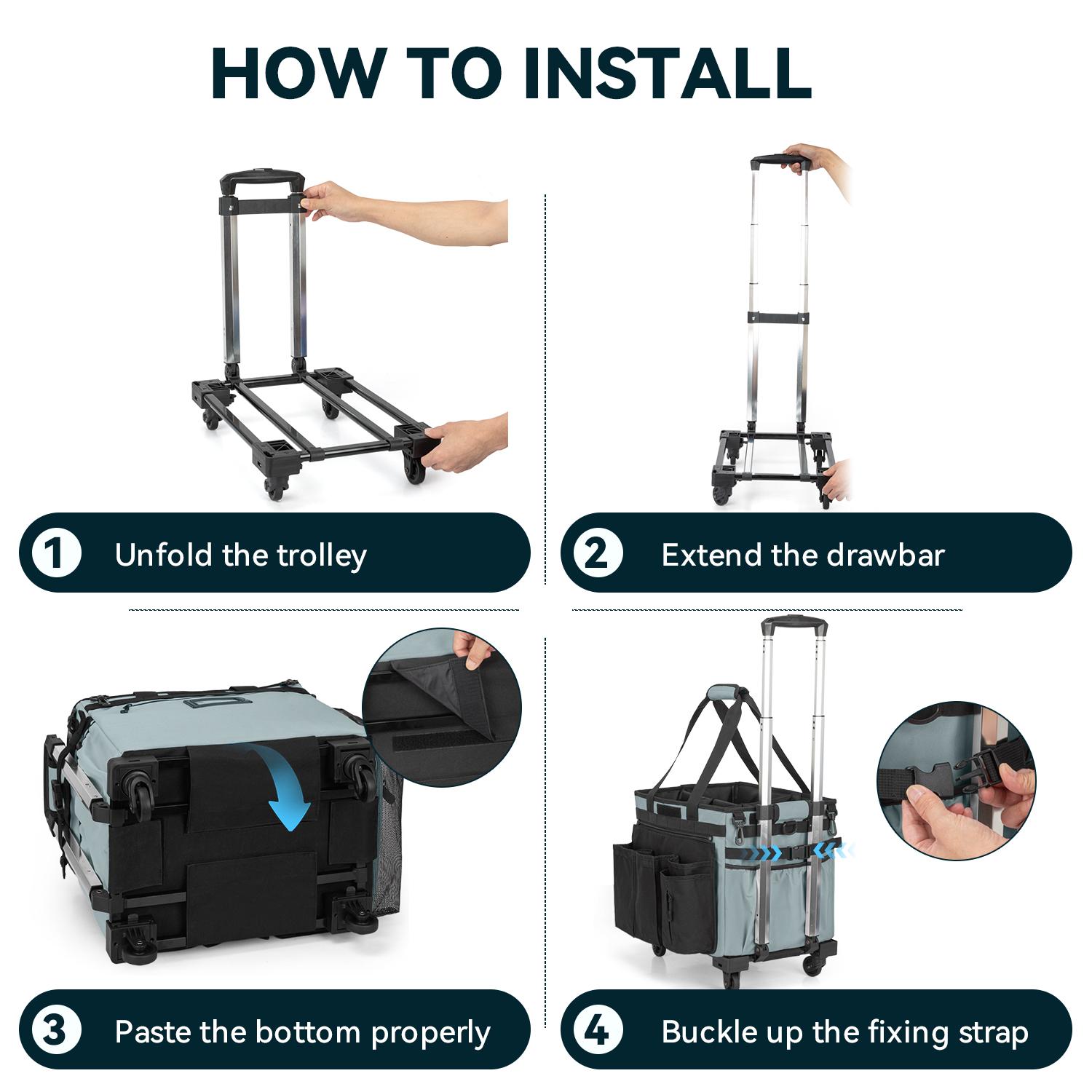 HOW TO INSTALL

1 Unfold the trolley

2 Extend the drawbar

3 Paste the bottom properly

4 Buckle up the fixing strap