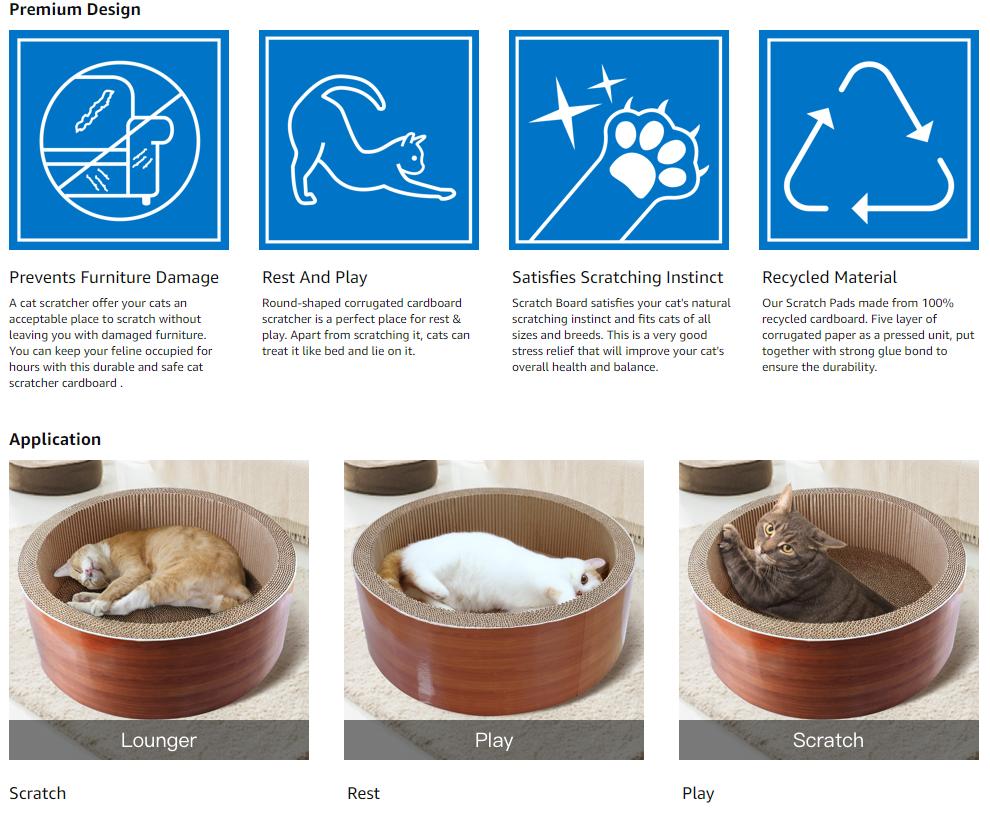 Premium Design

Prevents Furniture Damage

A cat scratcher offer your cats an acceptable place to scratch without leaving you with damaged furniture. You can keep your feline occupied for hours with this durable and safe cat scratcher cardboard .

Rest And Play

Round-shaped corrugated cardboard scratcher is a perfect place for rest & play. Apart from scratching it, cats can treat it like bed and lie on it.

Satisfies Scratching Instinct

Scratch Board satisfies your cat's natural scratching instinct and fits cats of all sizes and breeds. This is a very good stress relief that will improve your cat's overall health and balance.

Recycled Material

Our Scratch Pads made from 100% recycled cardboard. Five layer of corrugated paper as a pressed unit, put together with strong glue bond to ensure the durability.

Application

Lounger

Scratch

Play

Rest

Scratch

Play