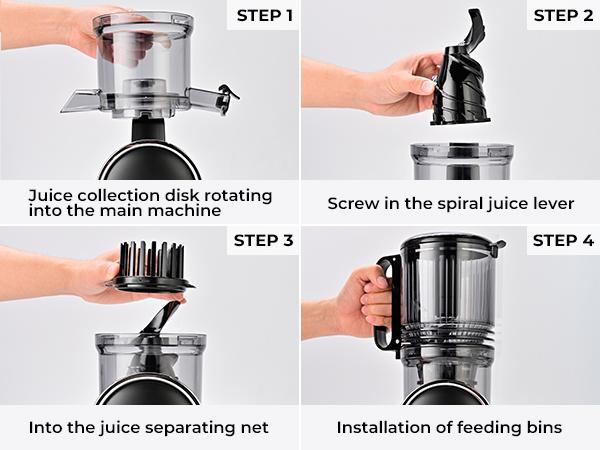 STEP 1

Juice collection disk rotating into the main machine

STEP 2

Screw in the spiral juice lever

STEP 3

Into the juice separating net

STEP 4

Installation of feeding bins