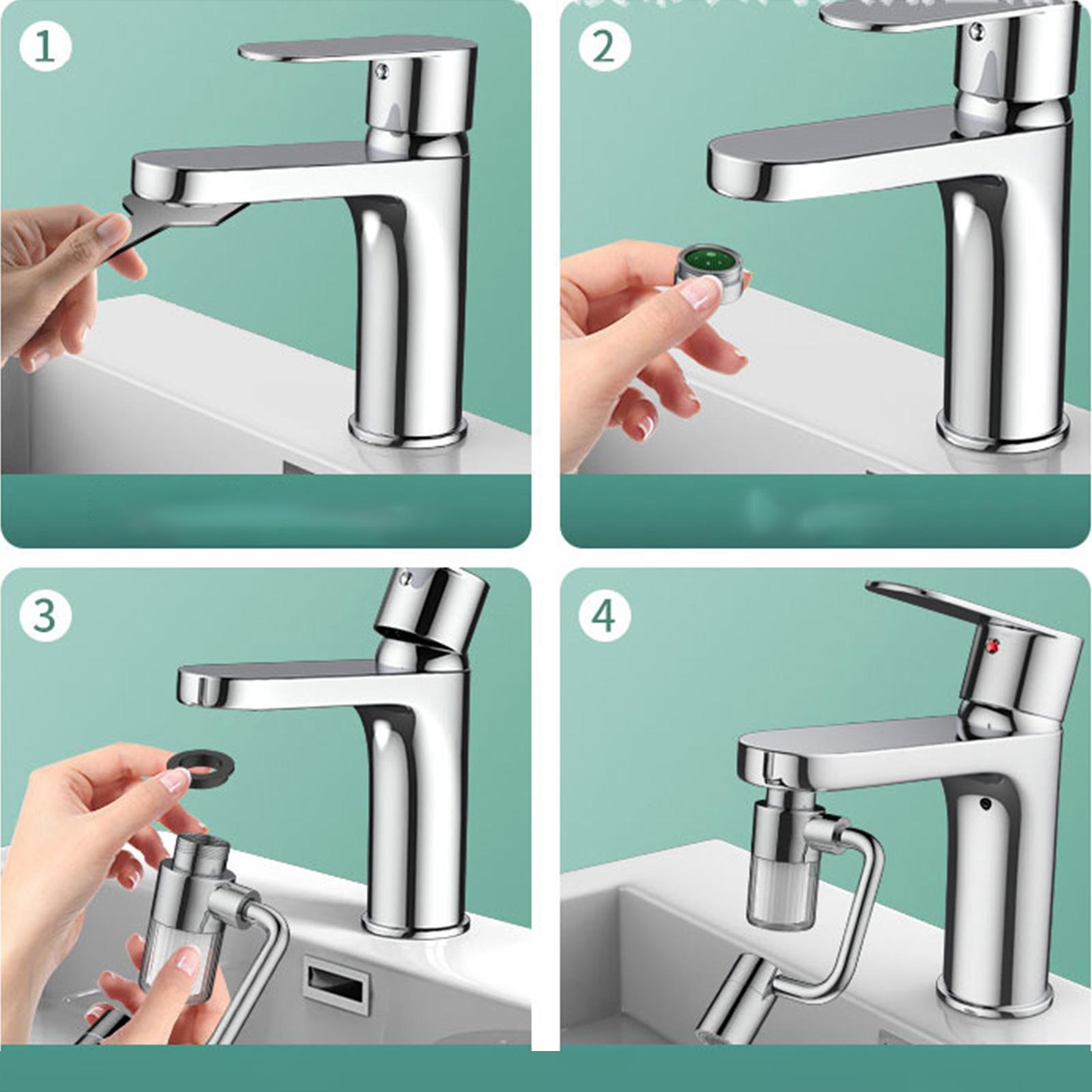 1

2

3

4