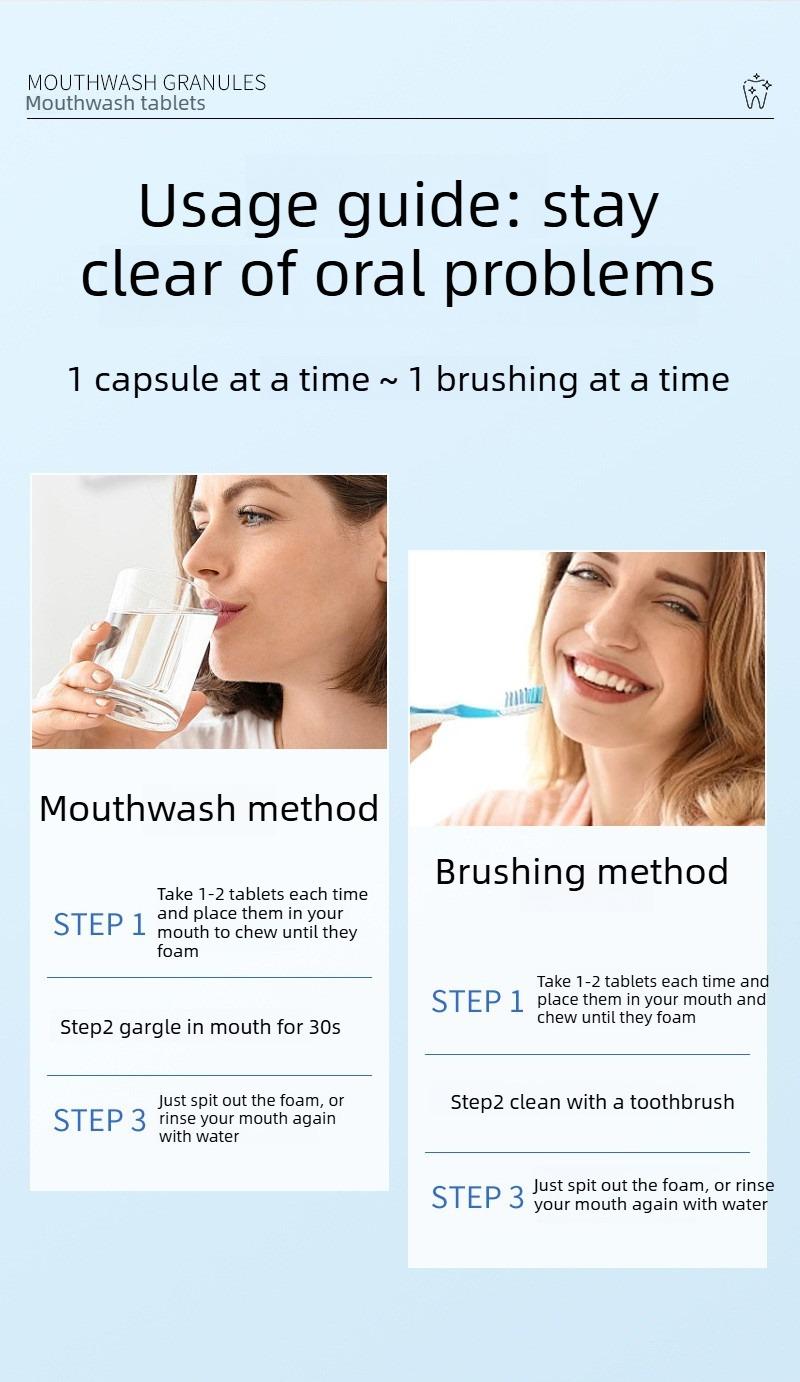 MOUTHWASH GRANULES
Mouthwash tablets

Usage guide: stay clear of oral problems

1 capsule at a time ~ 1 brushing at a time

Mouthwash method

STEP 1 Take 1-2 tablets each time and place them in your mouth to chew until they foam

Step2 gargle in mouth for 30s

STEP 3 Just spit out the foam, or rinse your mouth again with water

Brushing method

STEP 1 Take 1-2 tablets each time and place them in your mouth and chew until they foam

Step2 clean with a toothbrush

STEP 3 Just spit out the foam, or rinse your mouth again with water