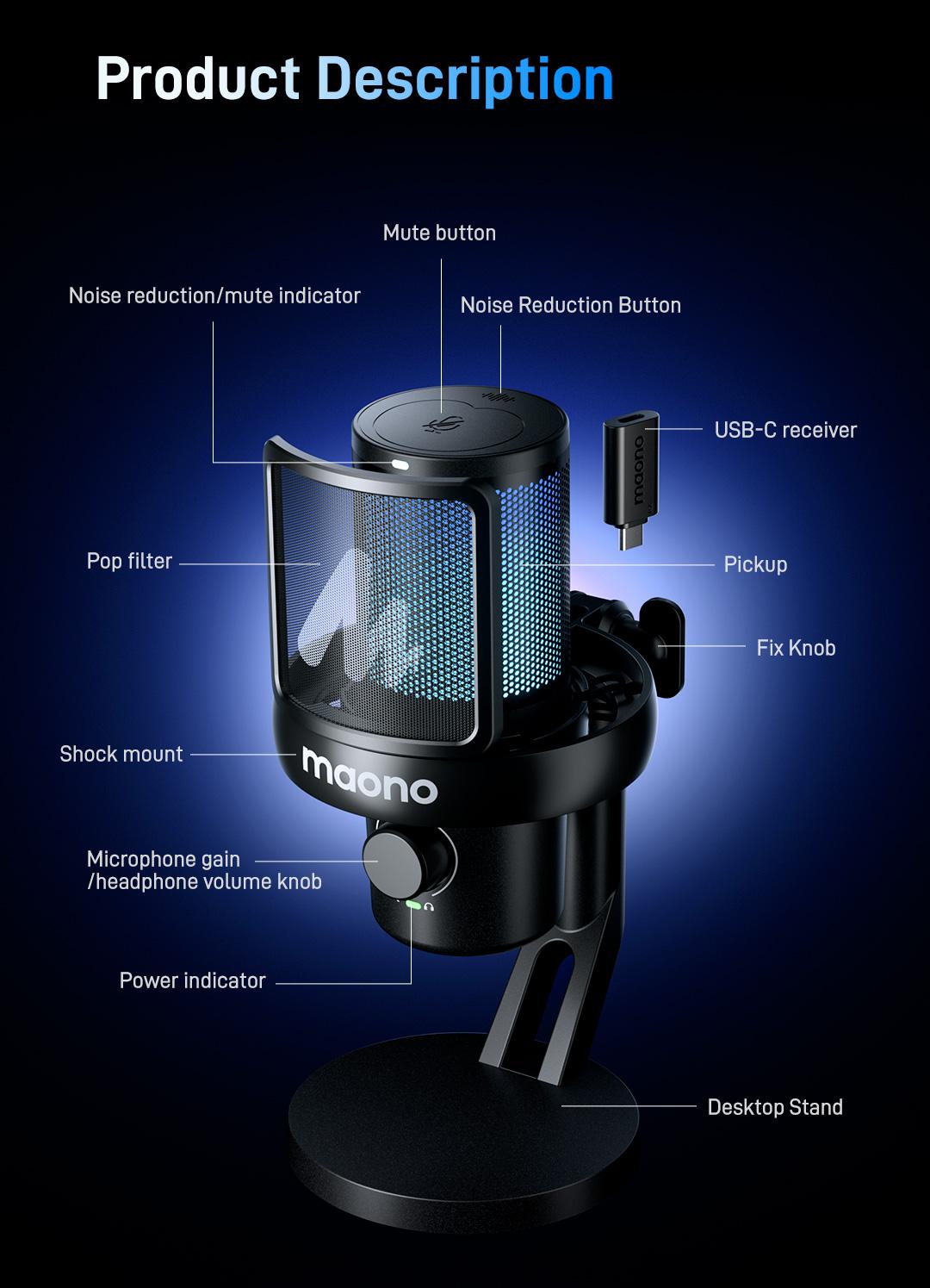 Product Description

Mute button

Noise reduction/mute indicator

Noise Reduction Button

USB-C receiver

maono

Pop filter

Pickup

Fix Knob

Shock mount

maono

Microphone gain /headphone volume knob

Power indicator

Desktop Stand