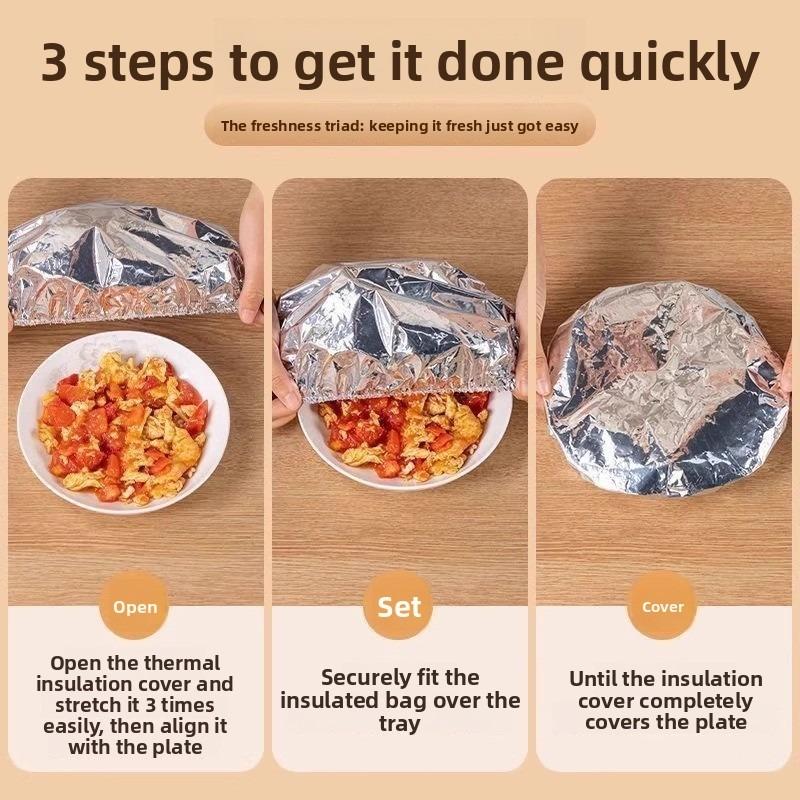 3 steps to get it done quickly

The freshness triad: keeping it fresh just got easy

Open

Open the thermal insulation cover and stretch it 3 times easily, then align it with the plate

Set

Securely fit the insulated bag over the tray

Cover

Until the insulation cover completely covers the plate