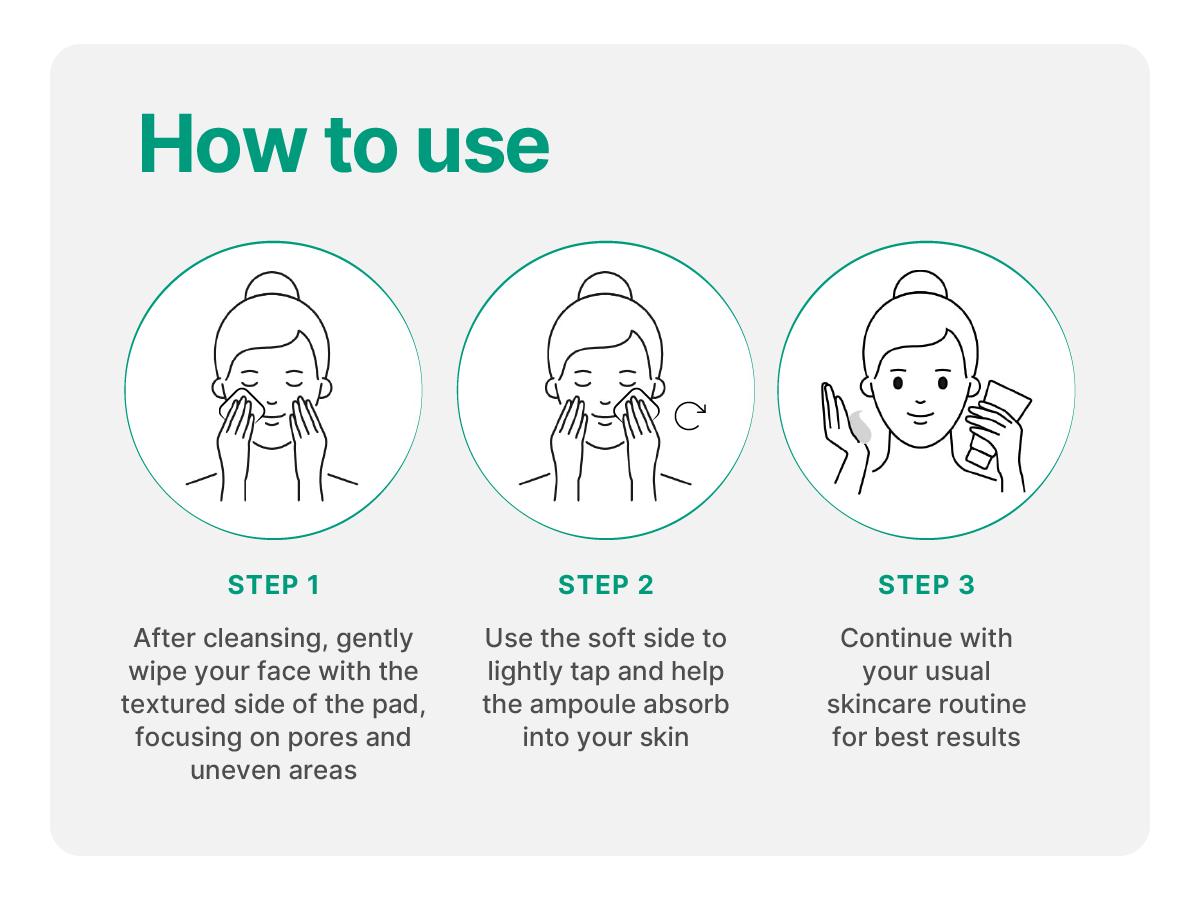 How to use

STEP 1

After cleansing, gently wipe your face with the textured side of the pad, focusing on pores and uneven areas

STEP 2

Use the soft side to lightly tap and help the ampoule absorb into your skin

STEP 3

Continue with your usual skincare routine for best results