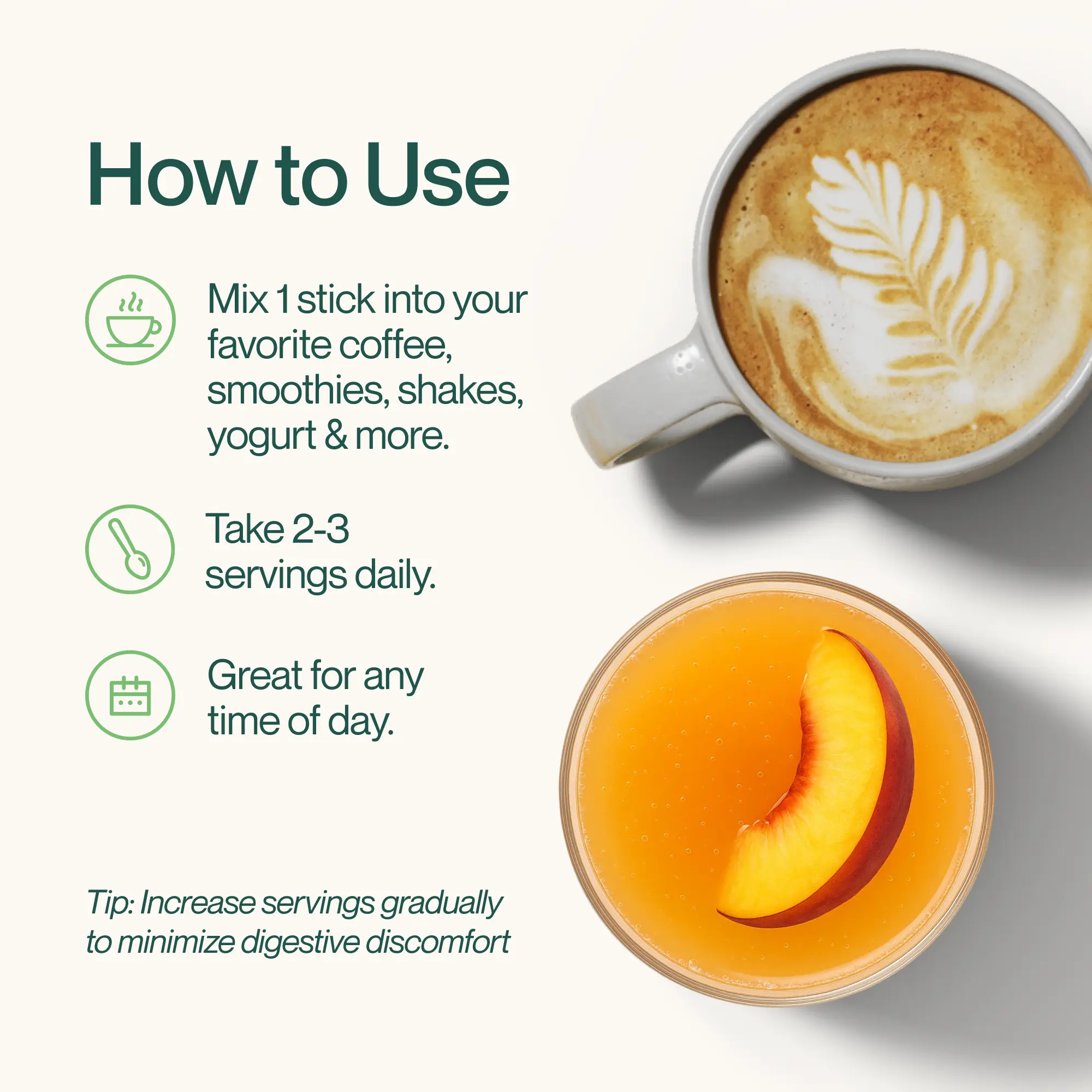 How to Use

Mix 1 stick into your favorite coffee, smoothies, shakes, yogurt & more.

Take 2-3 servings daily.

Great for any time of day.

Tip: Increase servings gradually to minimize digestive discomfort