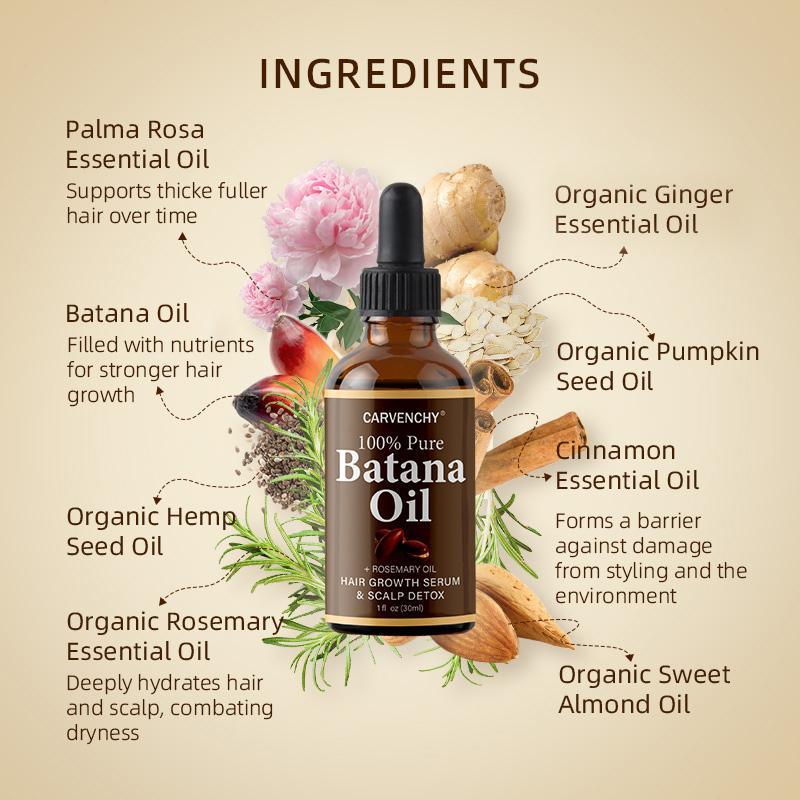 INGREDIENTS

Palma Rosa Essential Oil

Supports thicke fuller hair over time

Batana Oil

Filled with nutrients for stronger hair growth

Organic Hemp Seed Oil

Organic Rosemary Essential Oil

Deeply hydrates hair and scalp, combating dryness

CARVENCHY®

100% Pure

Batana Oil

+ ROSEMARY OIL

HAIR GROWTH SERUM & SCALP DETOX

1 fl oz (30ml)

Organic Ginger Essential Oil

Organic Pumpkin Seed Oil

Cinnamon Essential Oil

Forms a barrier against damage from styling and the environment

Organic Sweet Almond Oil