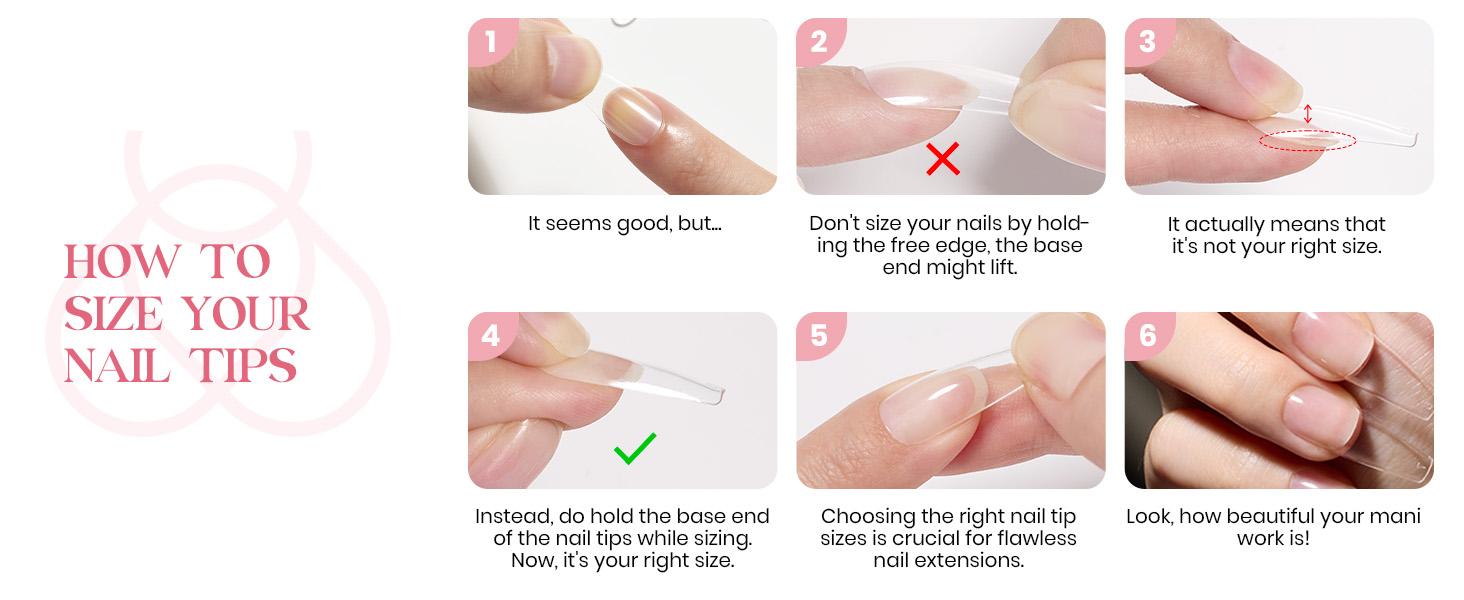 HOW TO SIZE YOUR NAIL TIPS

1

It seems good, but...

2

Don't size your nails by holding the free edge, the base end might lift.

3

It actually means that it's not your right size.

4

Instead, do hold the base end of the nail tips while sizing. Now, it's your right size.

5

Choosing the right nail tip sizes is crucial for flawless nail extensions.

6

Look, how beautiful your mani work is!