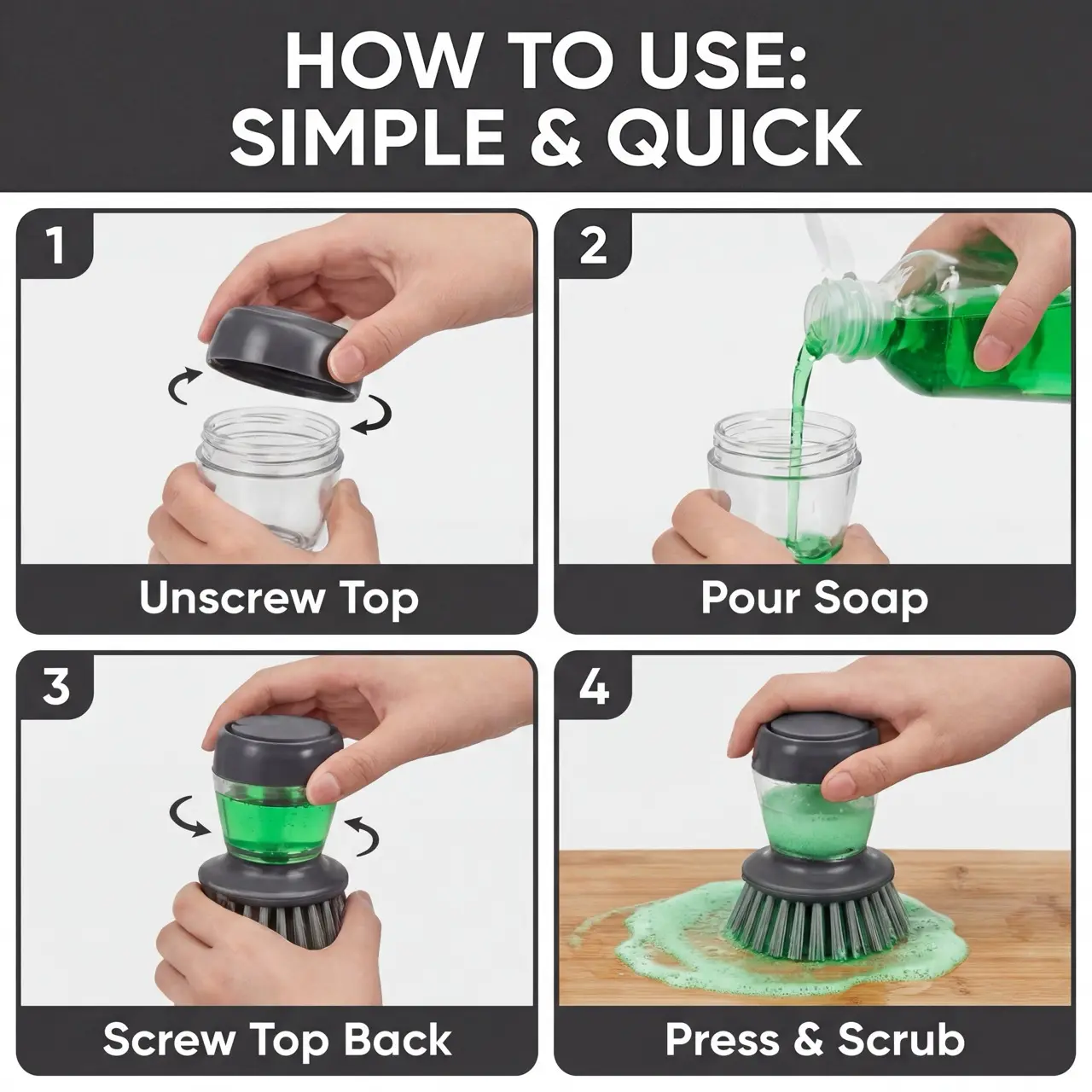 HOW TO USE:
SIMPLE & QUICK

1

Unscrew Top

2

Pour Soap

3

Screw Top Back

4

Press & Scrub