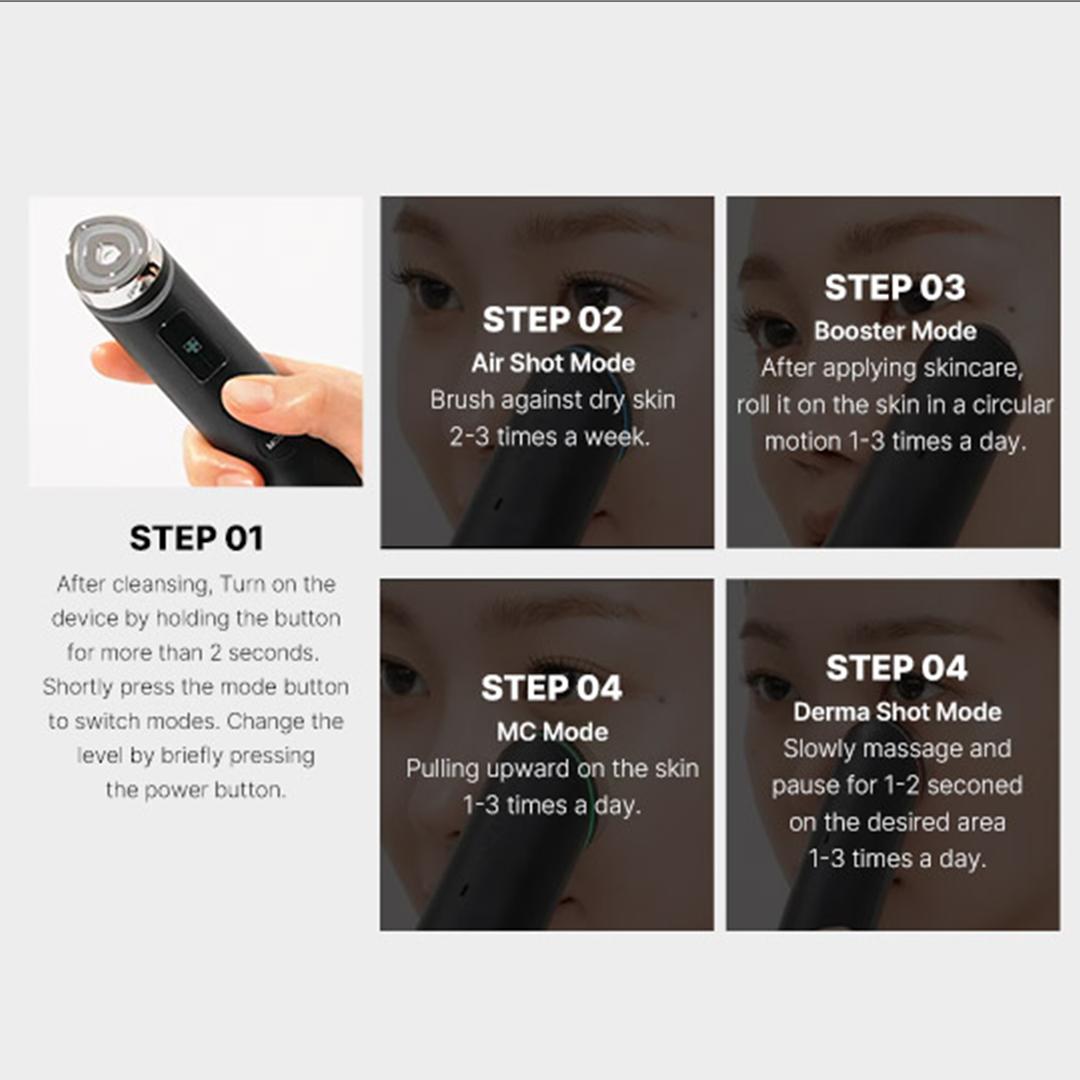 STEP 01
After cleansing, Turn on the device by holding the button for more than 2 seconds. Shortly press the mode button to switch modes. Change the level by briefly pressing the power button.

STEP 02
Air Shot Mode
Brush against dry skin 2-3 times a week.

STEP 03
Booster Mode
After applying skincare, roll it on the skin in a circular motion 1-3 times a day.

STEP 04
MC Mode
Pulling upward on the skin 1-3 times a day.

STEP 04
Derma Shot Mode
Slowly massage and pause for 1-2 seconed on the desired area 1-3 times a day.