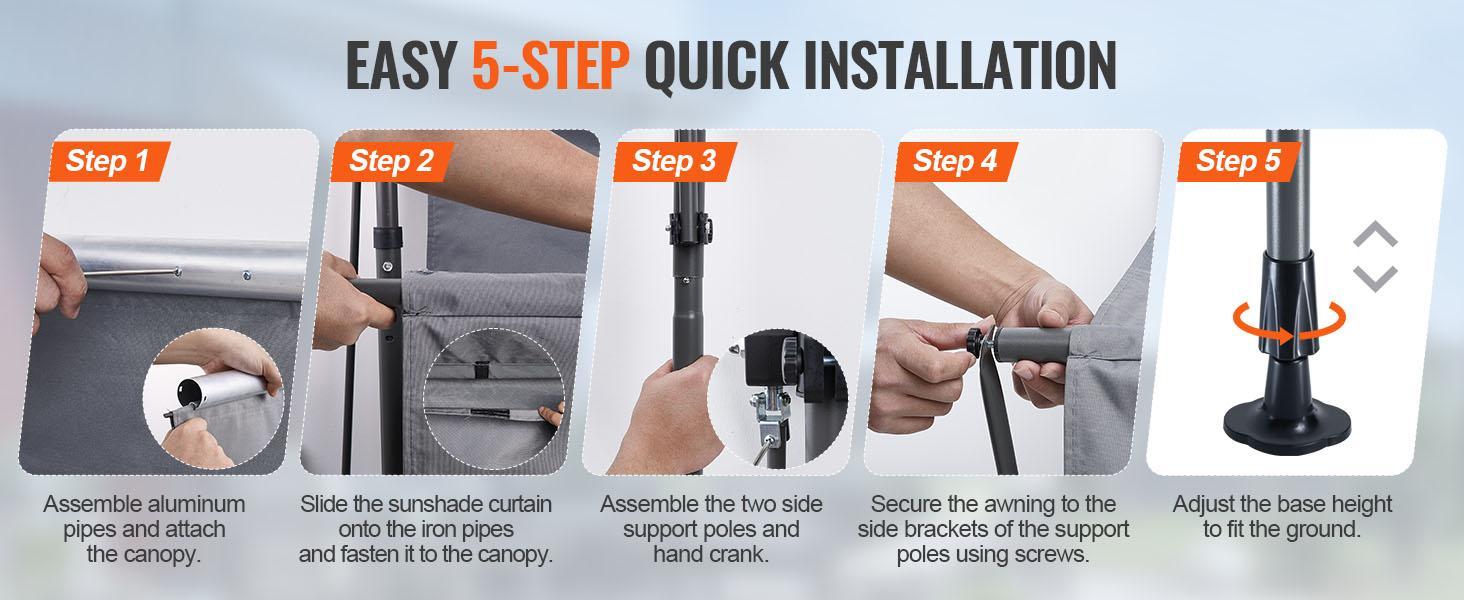 EASY 5-STEP QUICK INSTALLATION

Step 1

Assemble aluminum pipes and attach the canopy.

Step 2

Slide the sunshade curtain onto the iron pipes and fasten it to the canopy.

Step 3

Assemble the two side support poles and hand crank.

Step 4

Secure the awning to the side brackets of the support poles using screws.

Step 5

Adjust the base height to fit the ground.