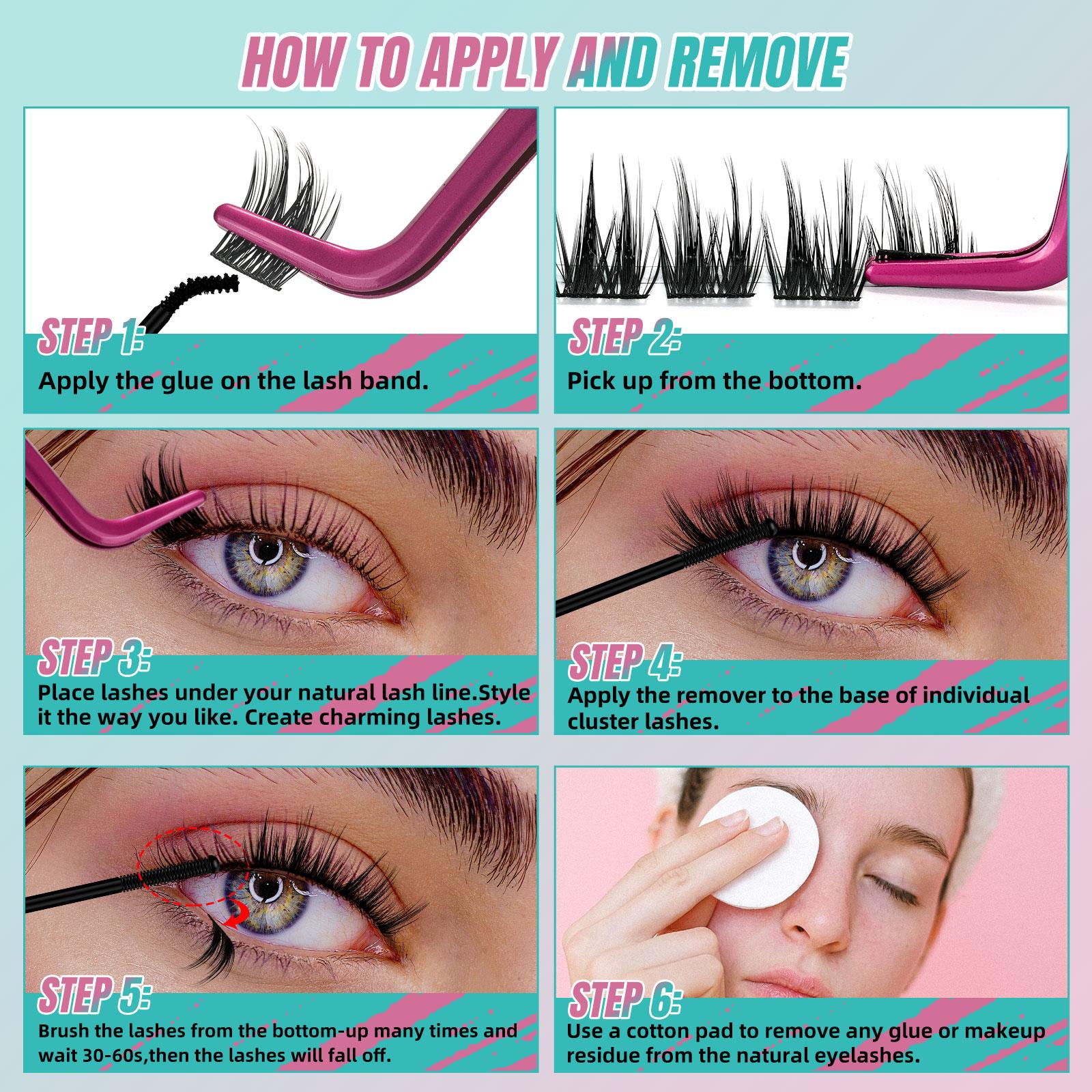 HOW TO APPLY AND REMOVE

STEP 1:
Apply the glue on the lash band.

STEP 2:
Pick up from the bottom.

STEP 3:
Place lashes under your natural lash line.Style it the way you like. Create charming lashes.

STEP 4:
Apply the remover to the base of individual cluster lashes.

STEP 5:
Brush the lashes from the bottom-up many times and wait 30-60s,then the lashes will fall off.

STEP 6:
Use a cotton pad to remove any glue or makeup residue from the natural eyelashes.