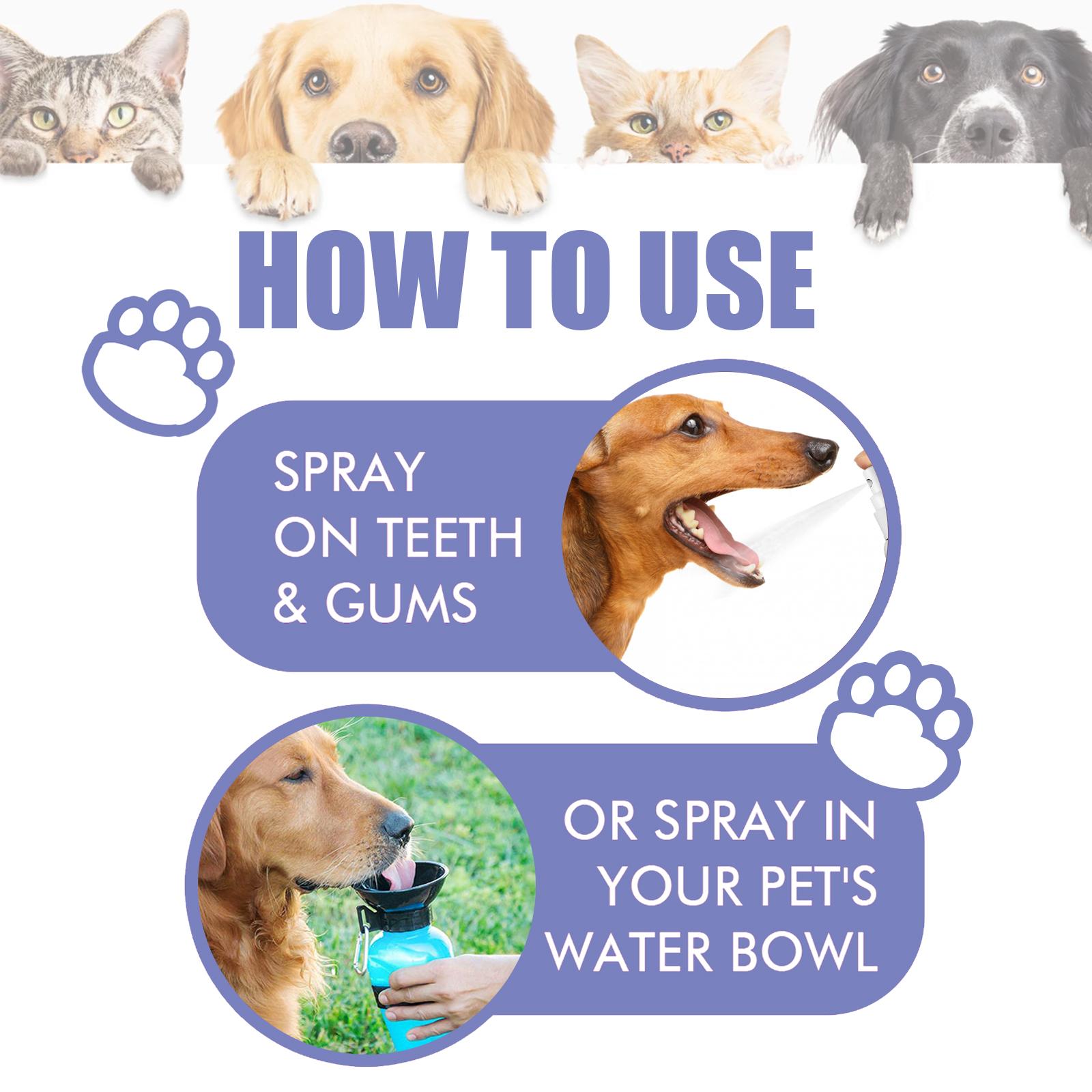 HOW TO USE

SPRAY ON TEETH & GUMS

OR SPRAY IN YOUR PET'S WATER BOWL