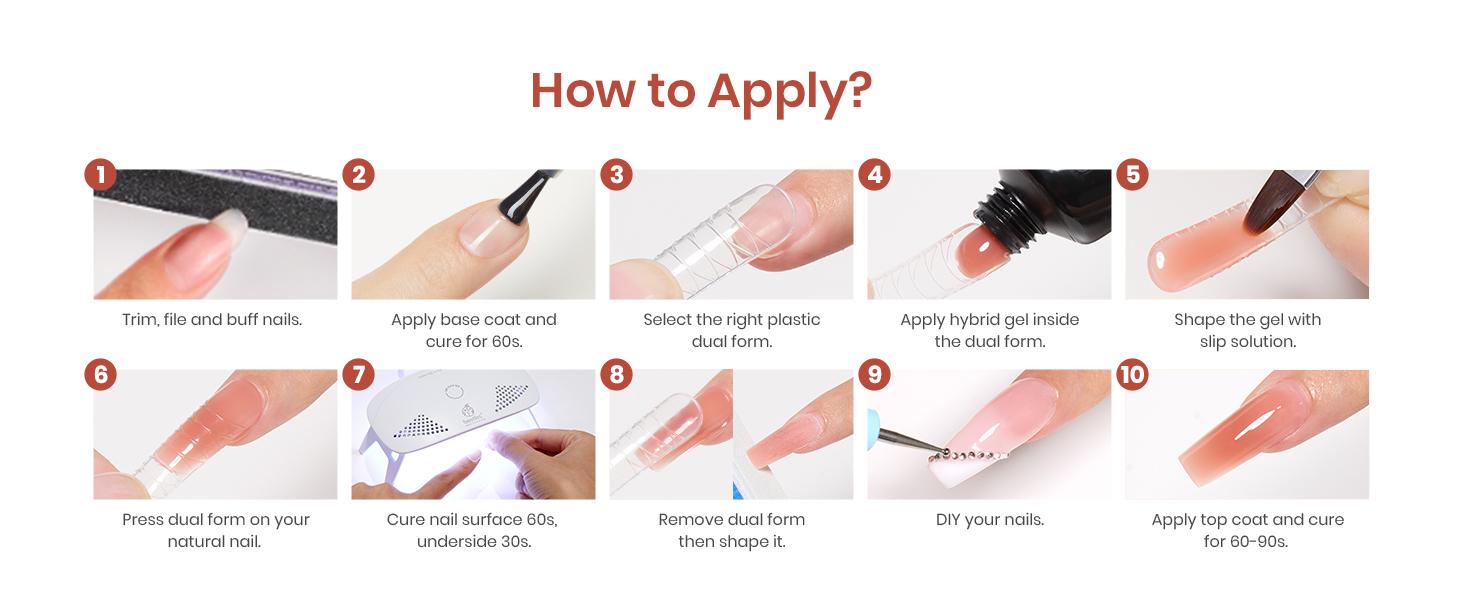 How to Apply?

1

Trim, file and buff nails.

2

Apply base coat and cure for 60s.

3

Select the right plastic dual form.

4

Apply hybrid gel inside the dual form.

5

Shape the gel with slip solution.

6

Press dual form on your natural nail.

7

Cure nail surface 60s, underside 30s.

8

Remove dual form then shape it.

9

DIY your nails.

10

Apply top coat and cure for 60-90s.