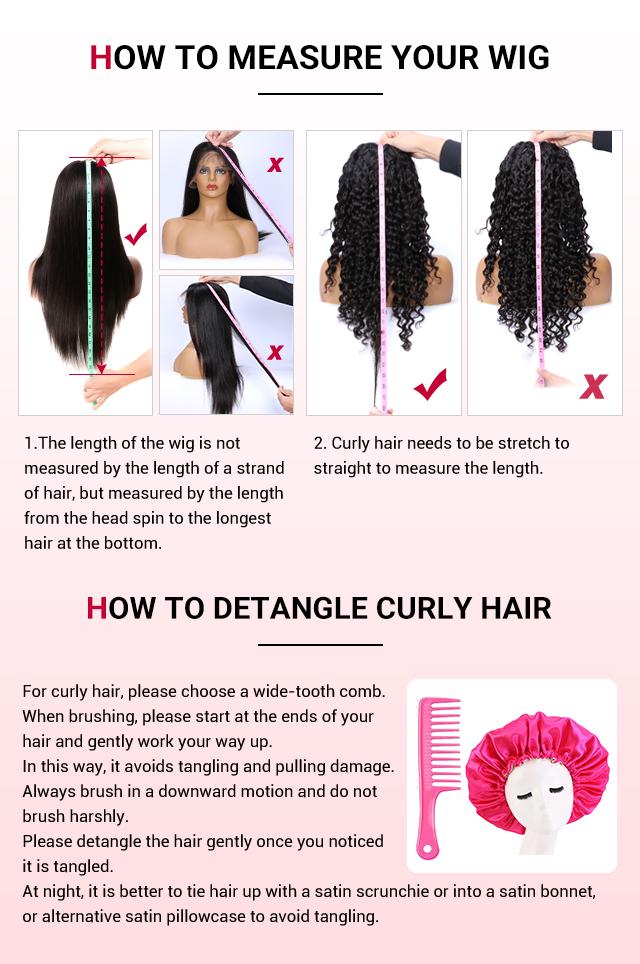 HOW TO MEASURE YOUR WIG

1.The length of the wig is not measured by the length of a strand of hair, but measured by the length from the head spin to the longest hair at the bottom.

2. Curly hair needs to be stretch to straight to measure the length.

HOW TO DETANGLE CURLY HAIR

For curly hair, please choose a wide-tooth comb.
When brushing, please start at the ends of your hair and gently work your way up.
In this way, it avoids tangling and pulling damage.
Always brush in a downward motion and do not brush harshly.
Please detangle the hair gently once you noticed it is tangled.
At night, it is better to tie hair up with a satin scrunchie or into a satin bonnet, or alternative satin pillowcase to avoid tangling.